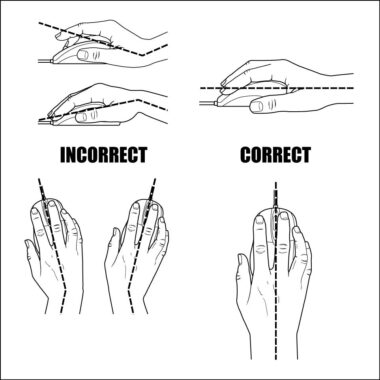 INCORRECT

CORRECT